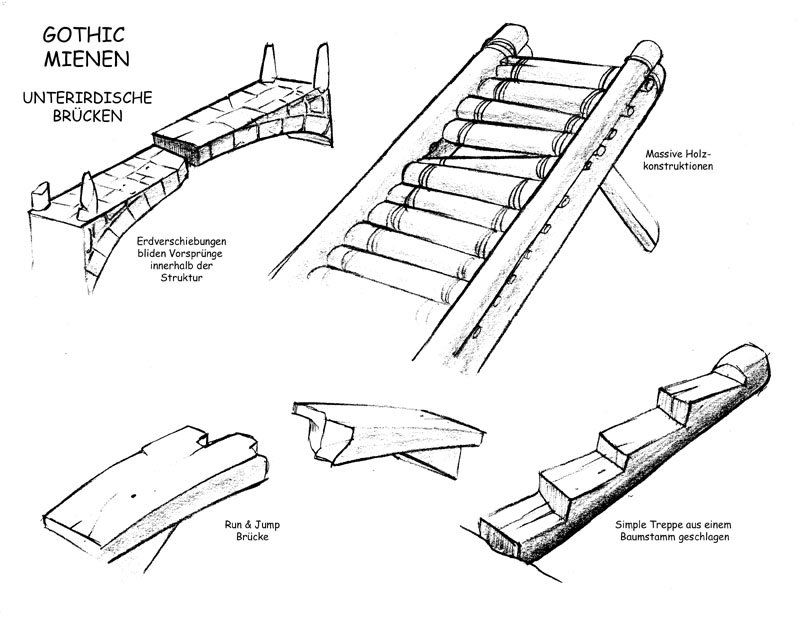 GOTHIC
MIENEN

UNTERIRDISCHE
BRÜCKEN

Erdverschiebungen bliden Vorsprünge innerhalb der Struktur

Massive Holzkonstruktionen

Run & Jump Brücke

Simple Treppe aus einem Baumstamm geschlagen