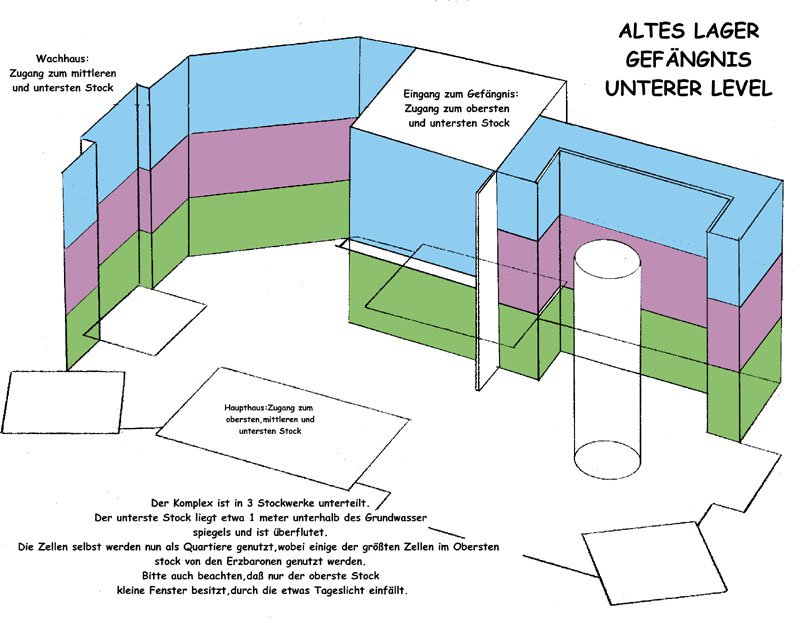 ALTES LAGER
GEFÄNGNIS
UNTERER LEVEL

Wachhaus:
Zugang zum mittleren und untersten Stock

Eingang zum Gefängnis:
Zugang zum obersten und untersten Stock

Haupthaus:Zugang zum obersten,mittleren und untersten Stock

Der Komplex ist in 3 Stockwerke unterteilt.
Der unterste Stock liegt etwa 1 meter unterhalb des Grundwasser spiegels und ist überflutet.
Die Zellen selbst werden nun als Quartiere genutzt,wobei einige der größten Zellen im Obersten stock von den Erzbaronen genutzt werden.
Bitte auch beachten,daß nur der oberste Stock kleine Fenster besitzt,durch die etwas Tageslicht einfällt.